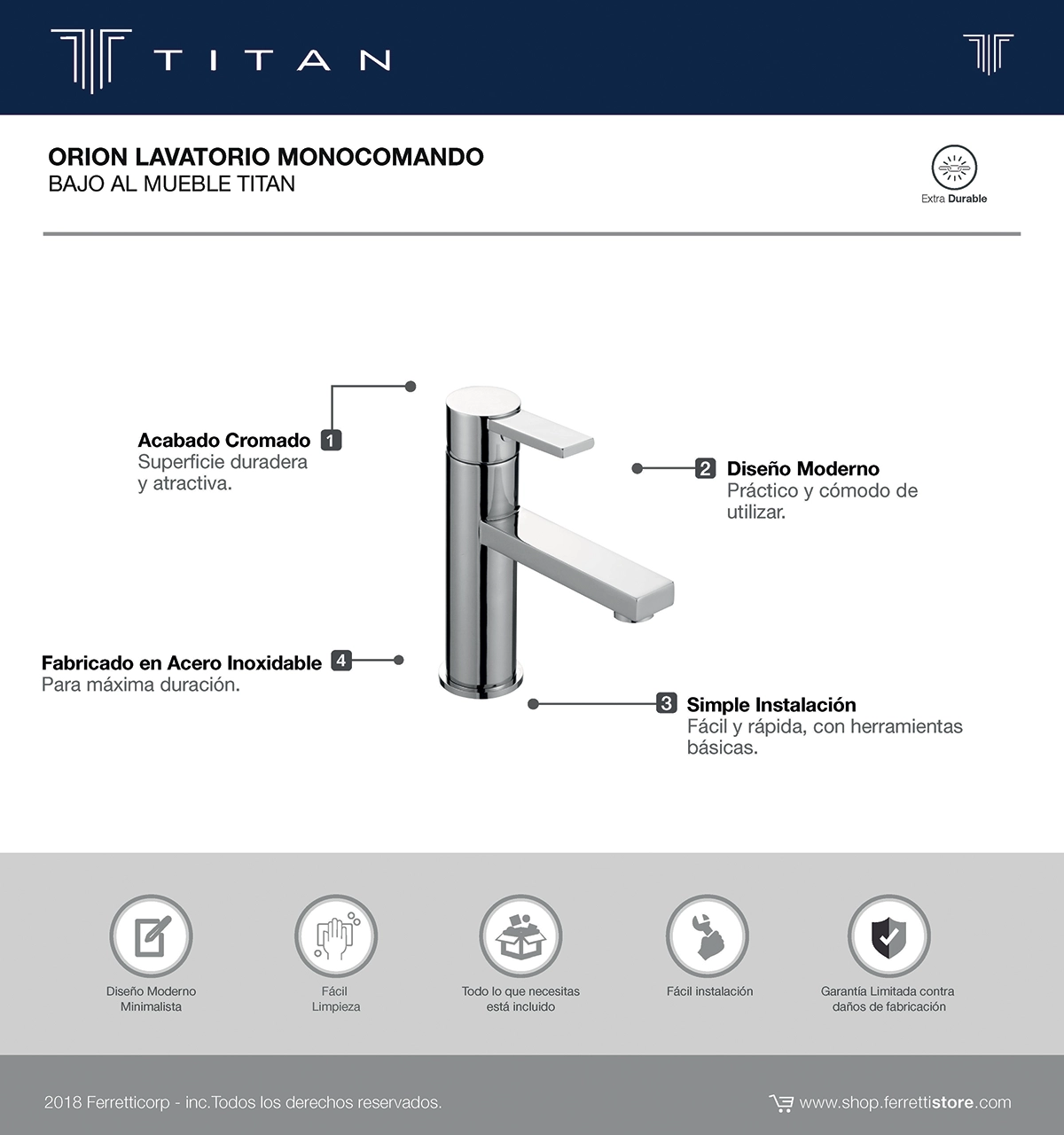 TITAN

ORION LAVATORIO MONOCOMANDO
BAJO AL MUEBLE TITAN

Extra Durable

Acabado Cromado 1
Superficie duradera y atractiva.

2 Diseño Moderno
Práctico y cómodo de utilizar.

Fabricado en Acero Inoxidable 4
Para máxima duración.

3 Simple Instalación
Fácil y rápida, con herramientas básicas.

Diseño Moderno Minimalista

Fácil Limpieza

Todo lo que necesitas está incluido

Fácil instalación

Garantía Limitada contra daños de fabricación

2018 Ferretticorp - inc.Todos los derechos reservados.

www.shop.ferrettistore.com