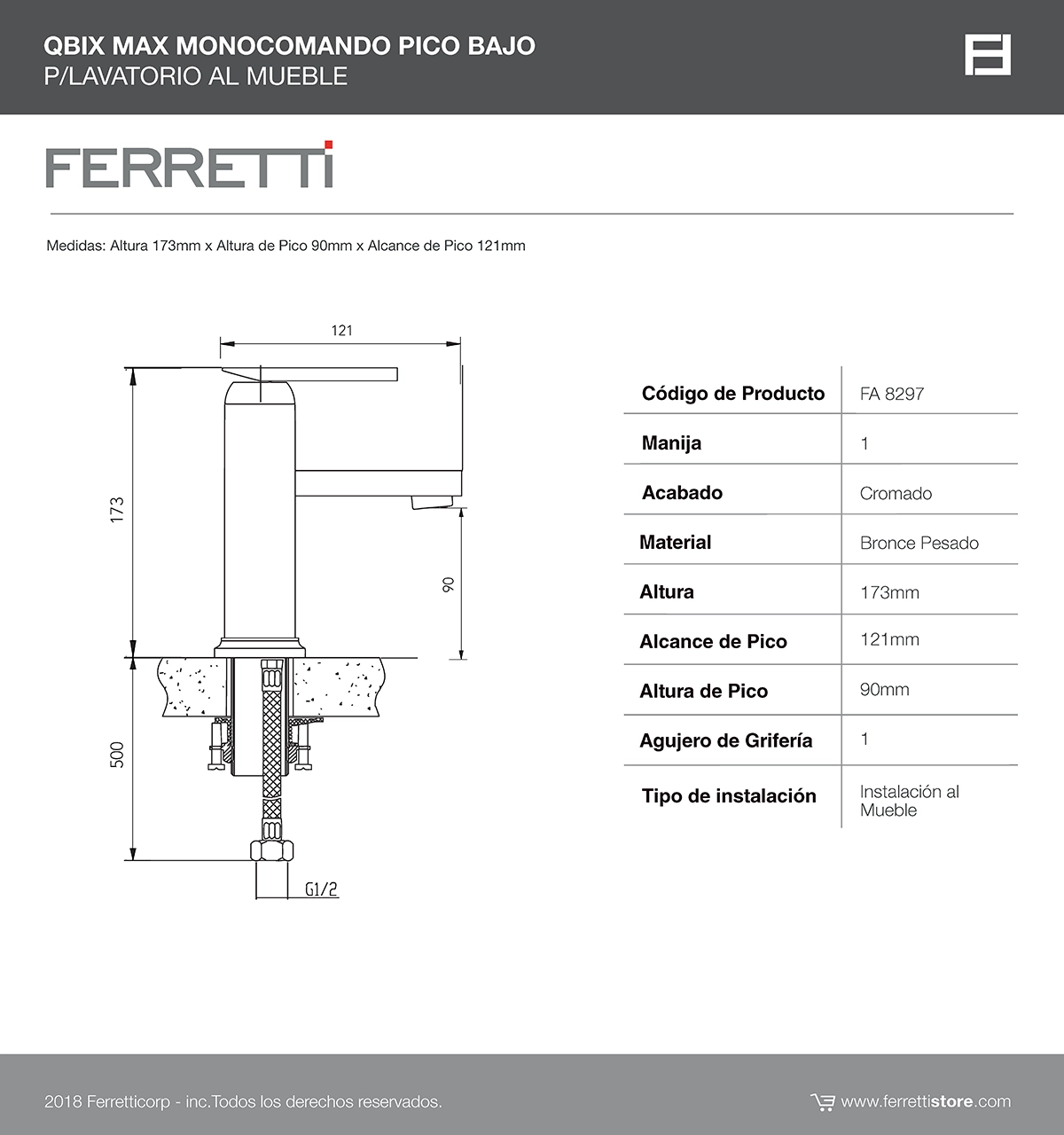 QBIX MAX MONOCOMANDO PICO BAJO
P/LAVATORIO AL MUEBLE

FERRETTI

Medidas: Altura 173mm x Altura de Pico 90mm x Alcance de Pico 121mm

121
173
90
500
G1/2

| Código de Producto | FA 8297 |
|---|---|
| Manija | 1 |
| Acabado | Cromado |
| Material | Bronce Pesado |
| Altura | 173mm |
| Alcance de Pico | 121mm |
| Altura de Pico | 90mm |
| Agujero de Grifería | 1 |
| Tipo de instalación | Instalación al Mueble |

2018 Ferretticorp - inc.Todos los derechos reservados.

www.ferrettistore.com