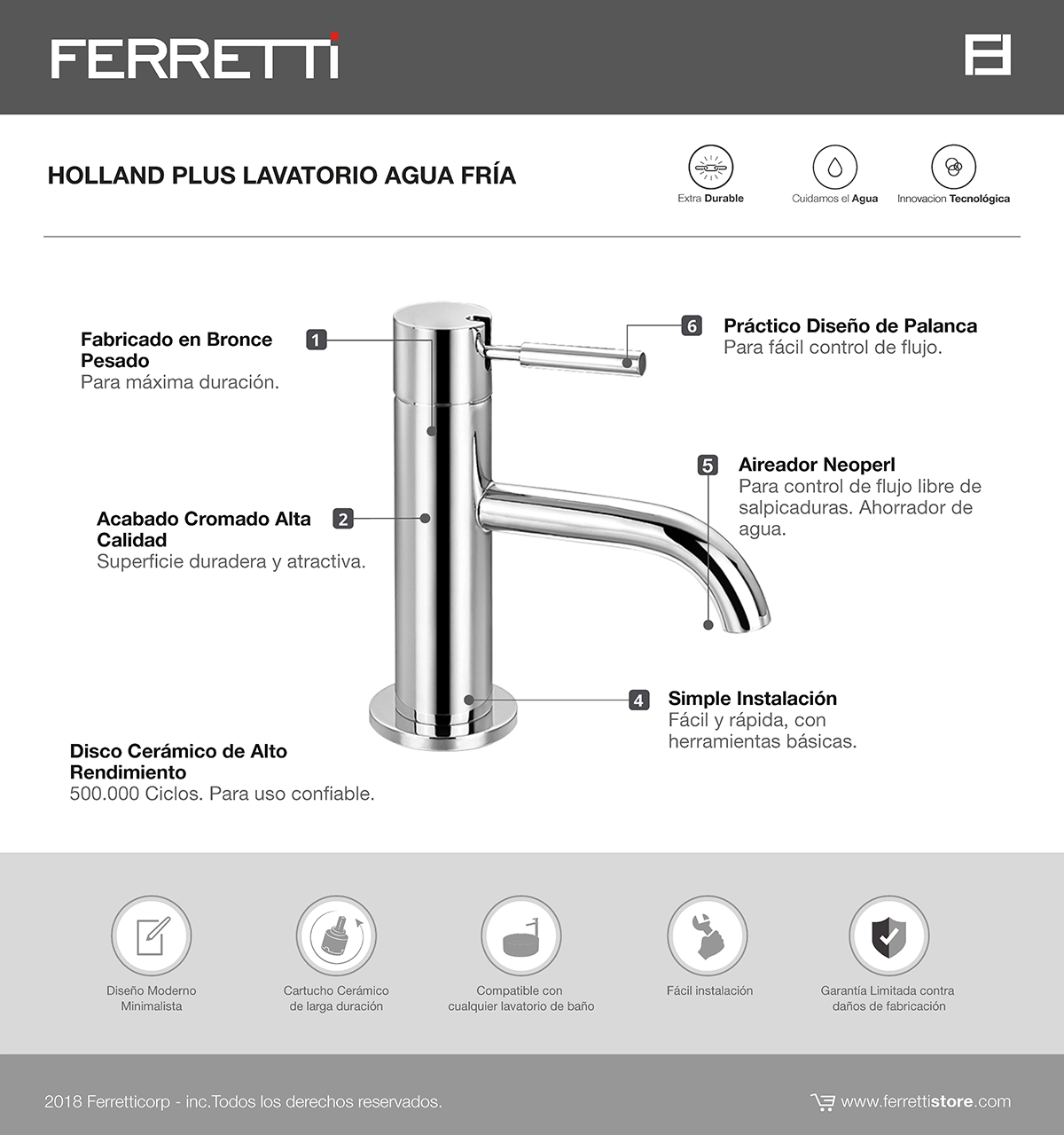 FERRETTI

HOLLAND PLUS LAVATORIO AGUA FRÍA

Extra Durable

Cuidamos el Agua

Innovacion Tecnológica

1 Fabricado en Bronce Pesado
Para máxima duración.

2 Acabado Cromado Alta Calidad
Superficie duradera y atractiva.

Disco Cerámico de Alto Rendimiento
500.000 Ciclos. Para uso confiable.

6 Práctico Diseño de Palanca
Para fácil control de flujo.

5 Aireador Neoperl
Para control de flujo libre de salpicaduras. Ahorrador de agua.

4 Simple Instalación
Fácil y rápida, con herramientas básicas.

Diseño Moderno Minimalista

Cartucho Cerámico de larga duración

Compatible con cualquier lavatorio de baño

Fácil instalación

Garantía Limitada contra daños de fabricación

2018 Ferretticorp - inc.Todos los derechos reservados.

www.ferrettistore.com