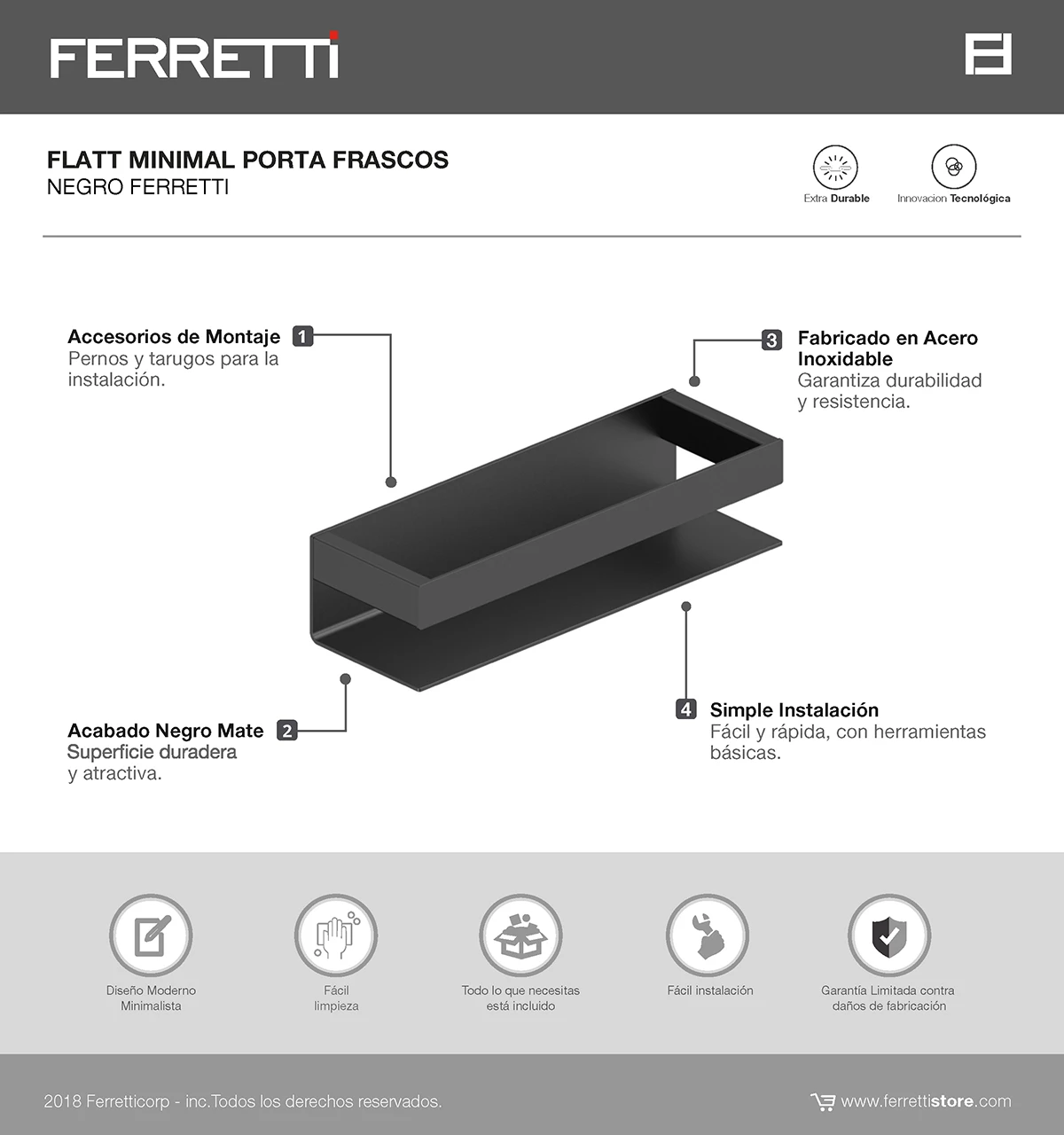 FERRETTI

FLATT MINIMAL PORTA FRASCOS
NEGRO FERRETTI

Extra Durable

Innovacion Tecnológica

Accesorios de Montaje 1
Pernos y tarugos para la instalación.

3 Fabricado en Acero Inoxidable
Garantiza durabilidad y resistencia.

Acabado Negro Mate 2
Superficie duradera y atractiva.

4 Simple Instalación
Fácil y rápida, con herramientas básicas.

Diseño Moderno Minimalista

Fácil limpieza

Todo lo que necesitas está incluido

Fácil instalación

Garantía Limitada contra daños de fabricación

2018 Ferretticorp - inc.Todos los derechos reservados.

www.ferrettistore.com